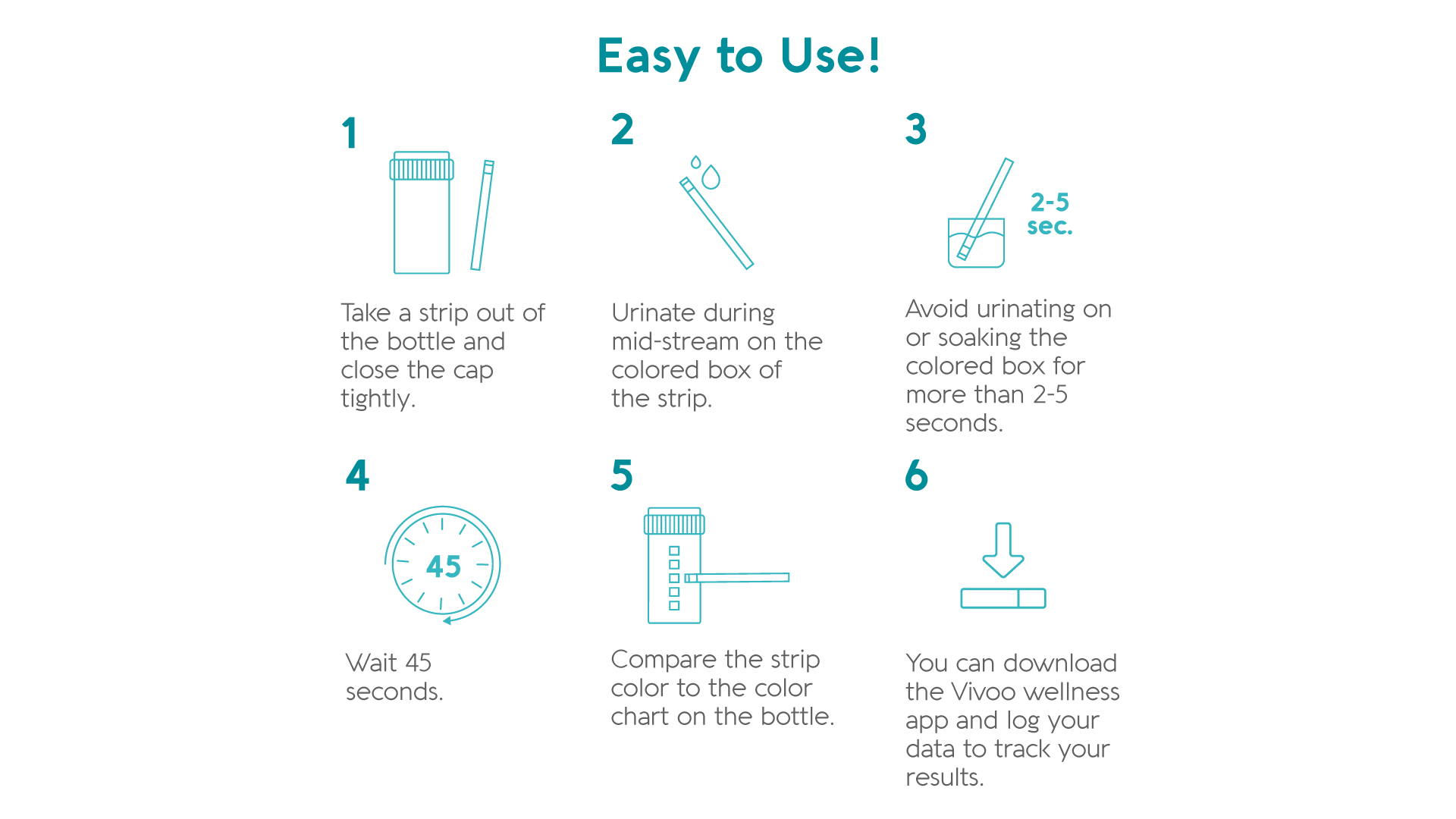 Easy to Use!

1

Take a strip out of the bottle and close the cap tightly.

2

Urinate during mid-stream on the colored box of the strip.

3

2-5 sec.

Avoid urinating on or soaking the colored box for more than 2-5 seconds.

4

45

Wait 45 seconds.

5

Compare the strip color to the color chart on the bottle.

6

You can download the Vivoo wellness app and log your data to track your results.