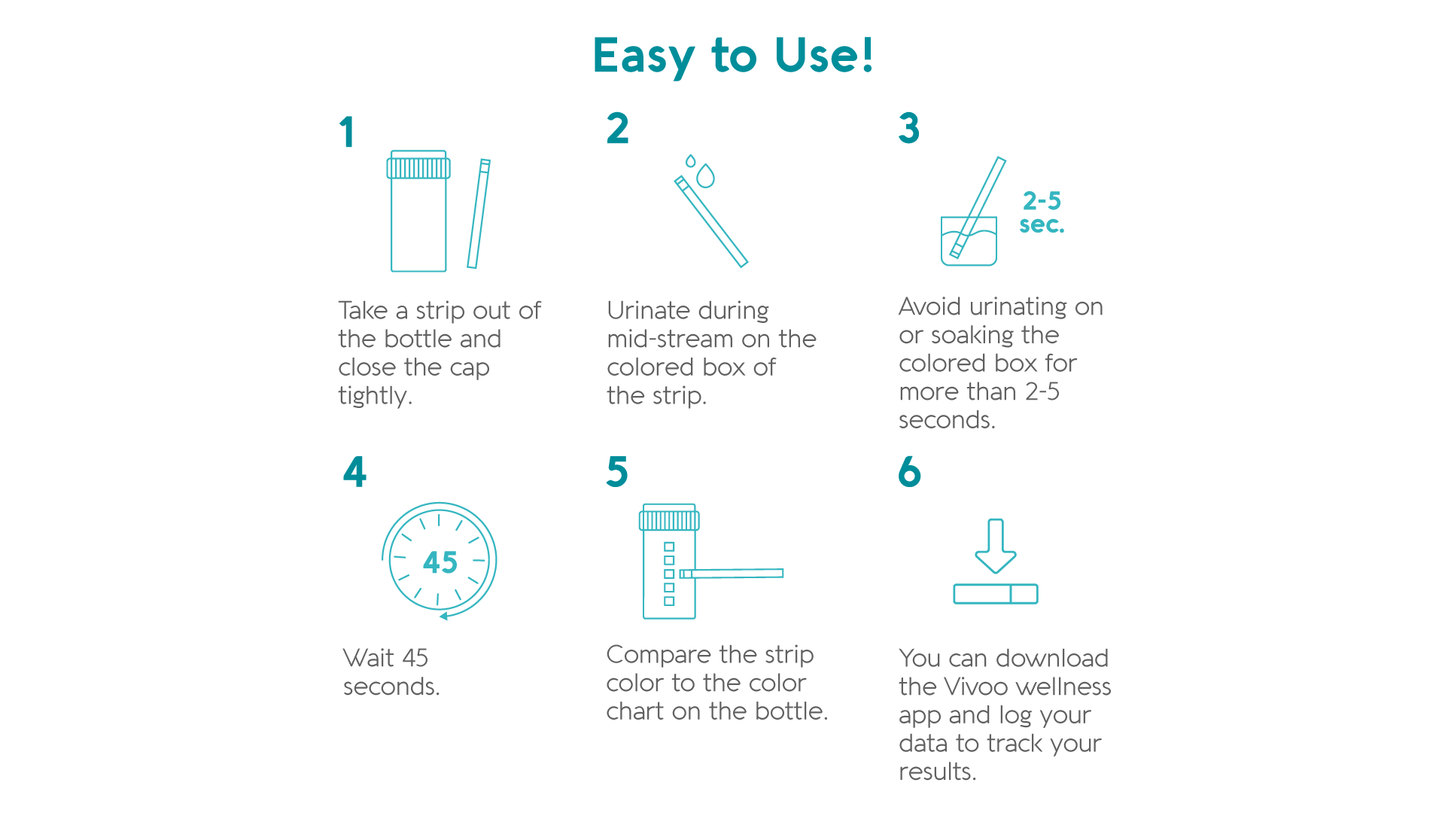 Easy to Use!

1

Take a strip out of the bottle and close the cap tightly.

2

Urinate during mid-stream on the colored box of the strip.

3

2-5 sec.

Avoid urinating on or soaking the colored box for more than 2-5 seconds.

4

45

Wait 45 seconds.

5

Compare the strip color to the color chart on the bottle.

6

You can download the Vivoo wellness app and log your data to track your results.