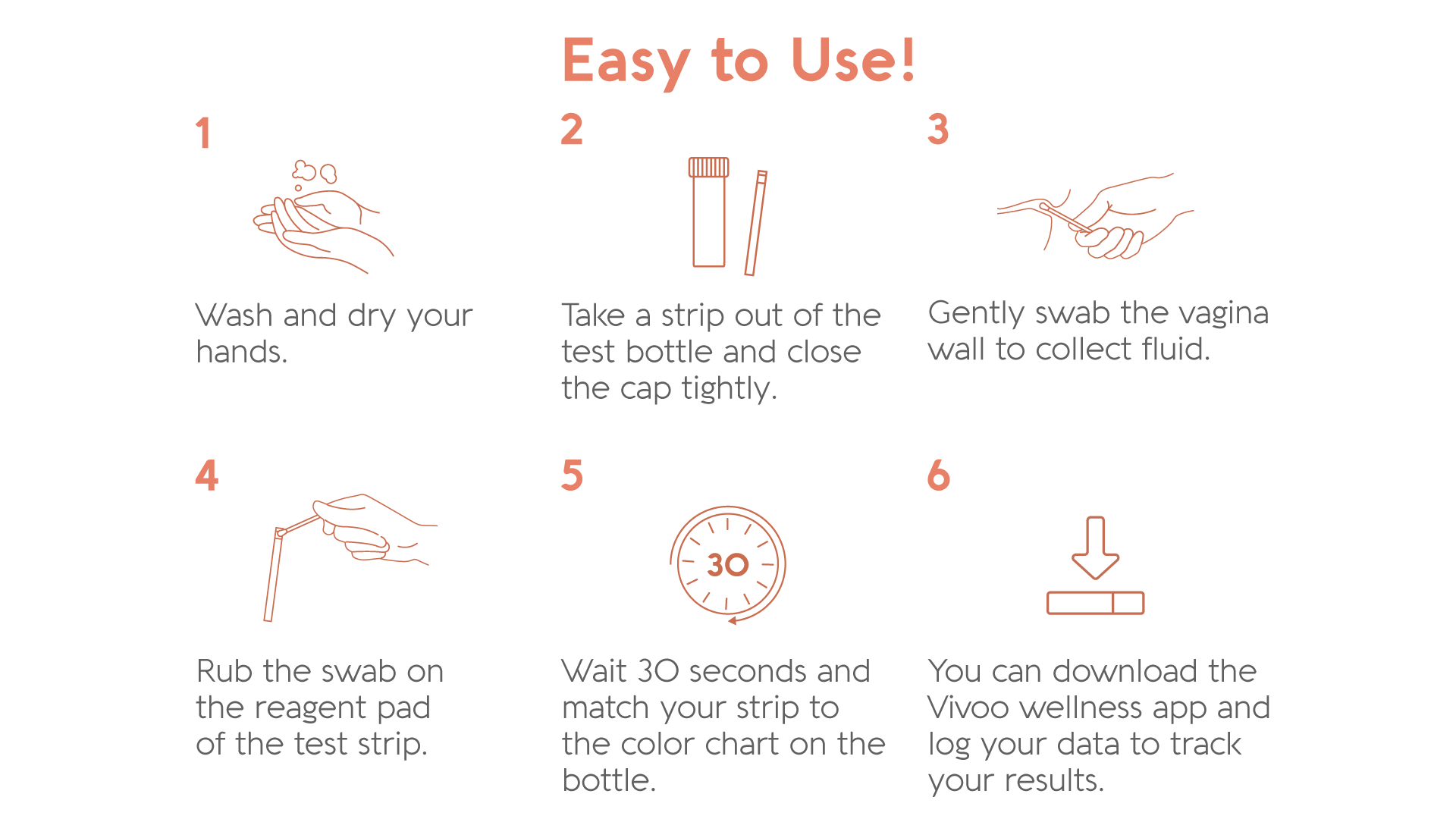 Easy to Use!

1

Wash and dry your hands.

2

Take a strip out of the test bottle and close the cap tightly.

3

Gently swab the vagina wall to collect fluid.

4

Rub the swab on the reagent pad of the test strip.

5

30

Wait 30 seconds and match your strip to the color chart on the bottle.

6

You can download the Vivoo wellness app and log your data to track your results.